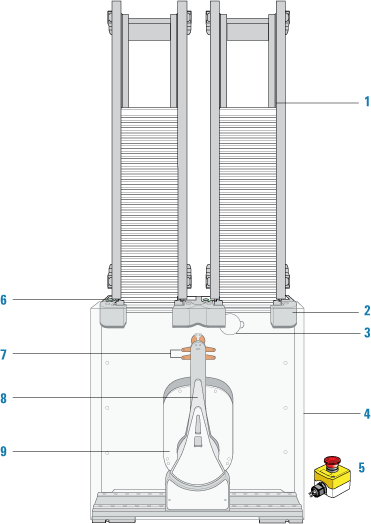 1
6
2
3
7
8
4
9
5