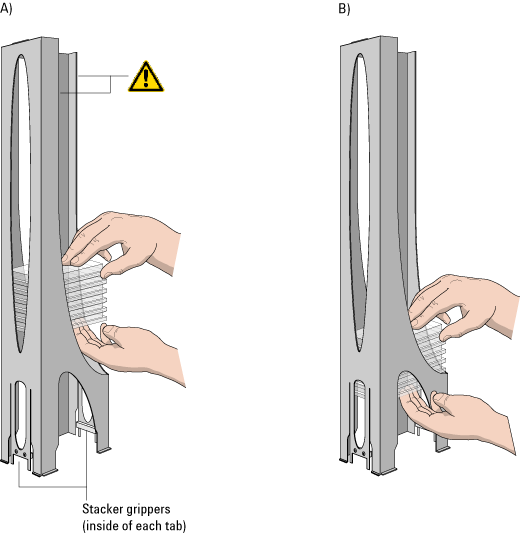 A)

B)

Stacker grippers (inside of each tab)