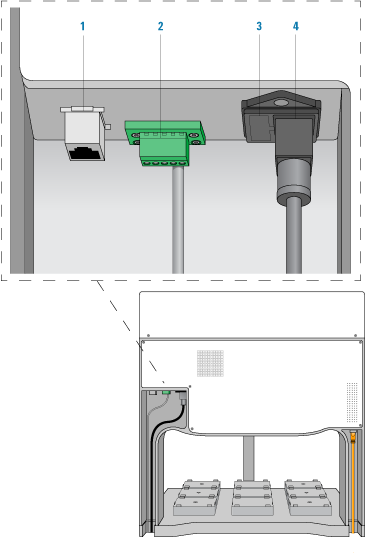 1
2
3
4