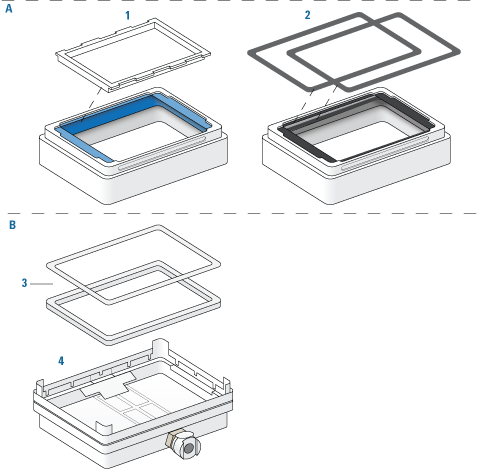 A
1
2
B
3
4