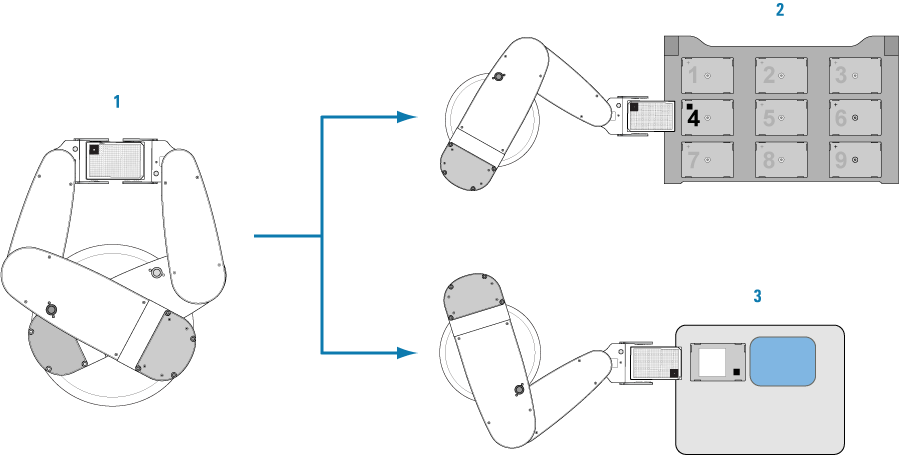 1

2

1 2 3
4 5 6
7 8 9

3