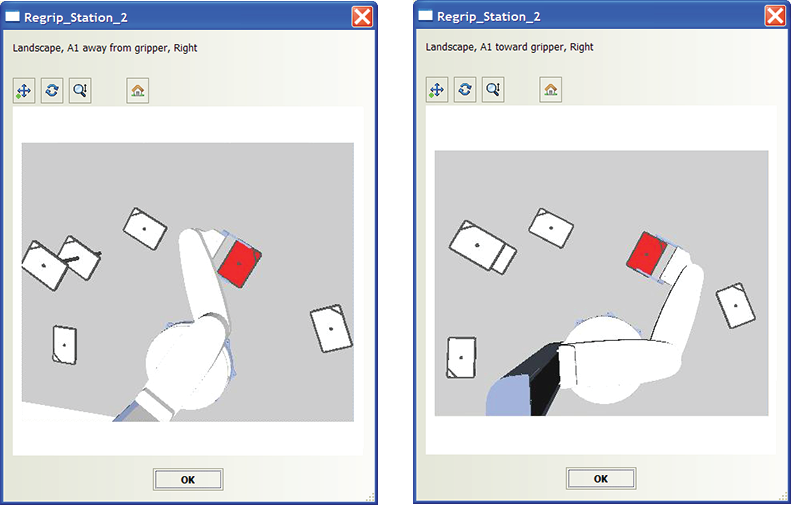 Regrip_Station_2

Landscape, A1 away from gripper, Right

OK

Regrip_Station_2

Landscape, A1 toward gripper, Right

OK