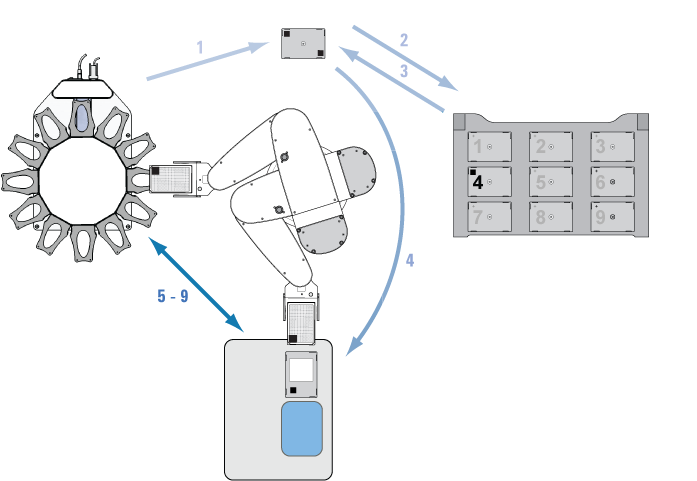 1
2
3
1
2
3
4
5
6
7
8
9
4
5 - 9