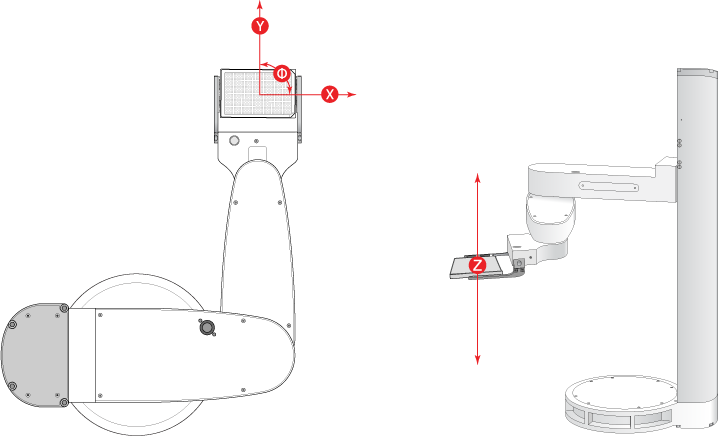 Y

Φ

X

Z