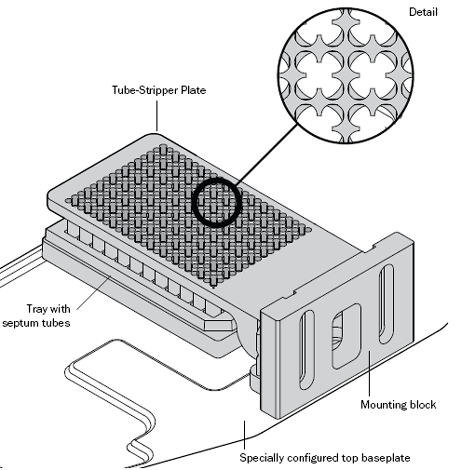 Detail

Tube-Stripper Plate

Tray with septum tubes

Mounting block

Specially configured top baseplate